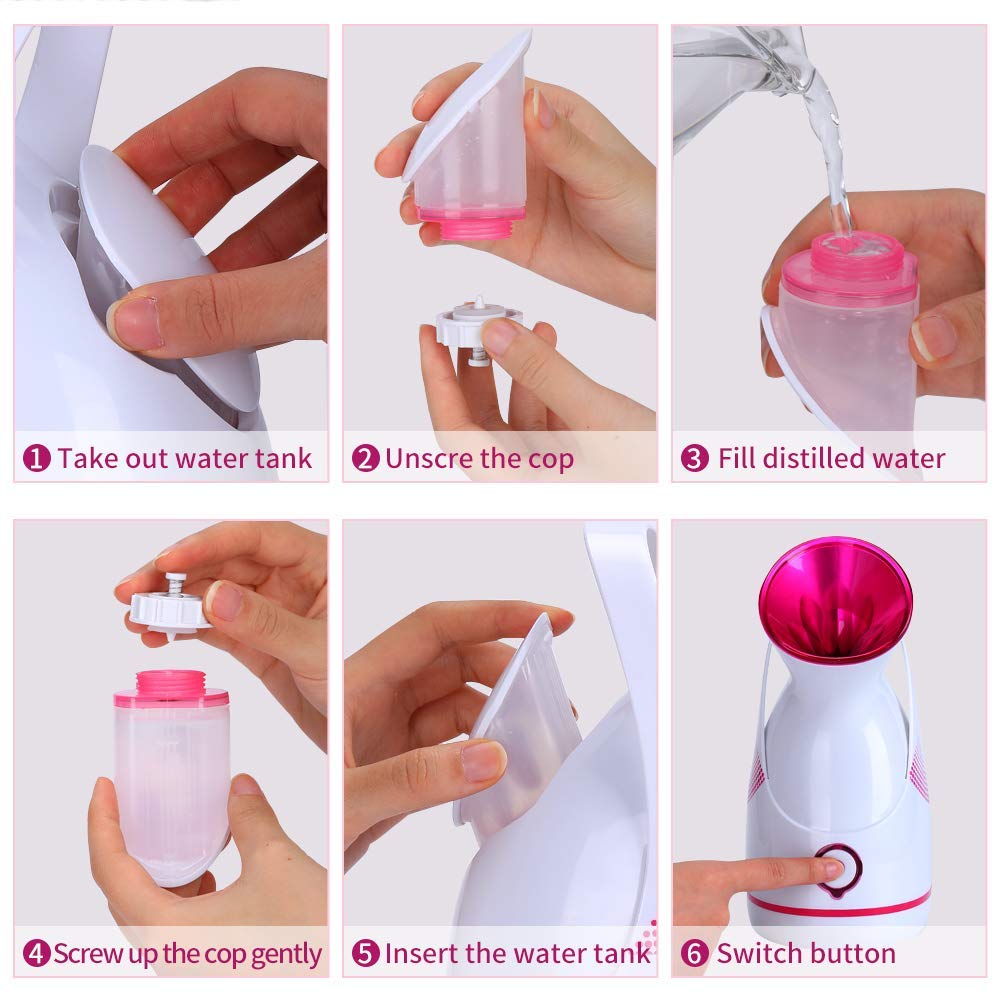 1 Take out water tank

2 Unscre the cop

3 Fill distilled water

4 Screw up the cop gently

5 Insert the water tank

6 Switch button